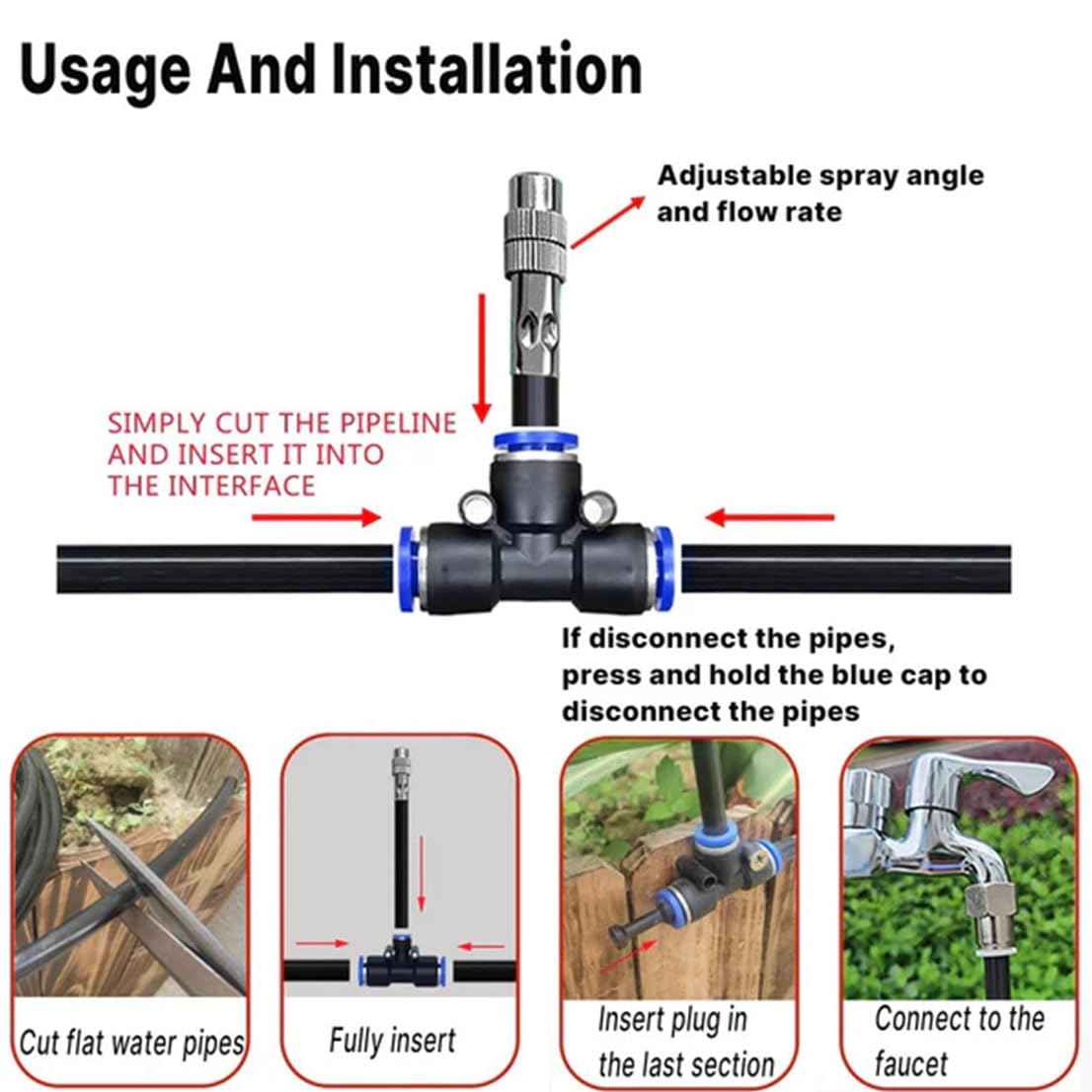 Usage And Installation

Adjustable spray angle and flow rate

SIMPLY CUT THE PIPELINE AND INSERT IT INTO THE INTERFACE

If disconnect the pipes, press and hold the blue cap to disconnect the pipes

Cut flat water pipes

Fully insert

Insert plug in the last section

Connect to the faucet