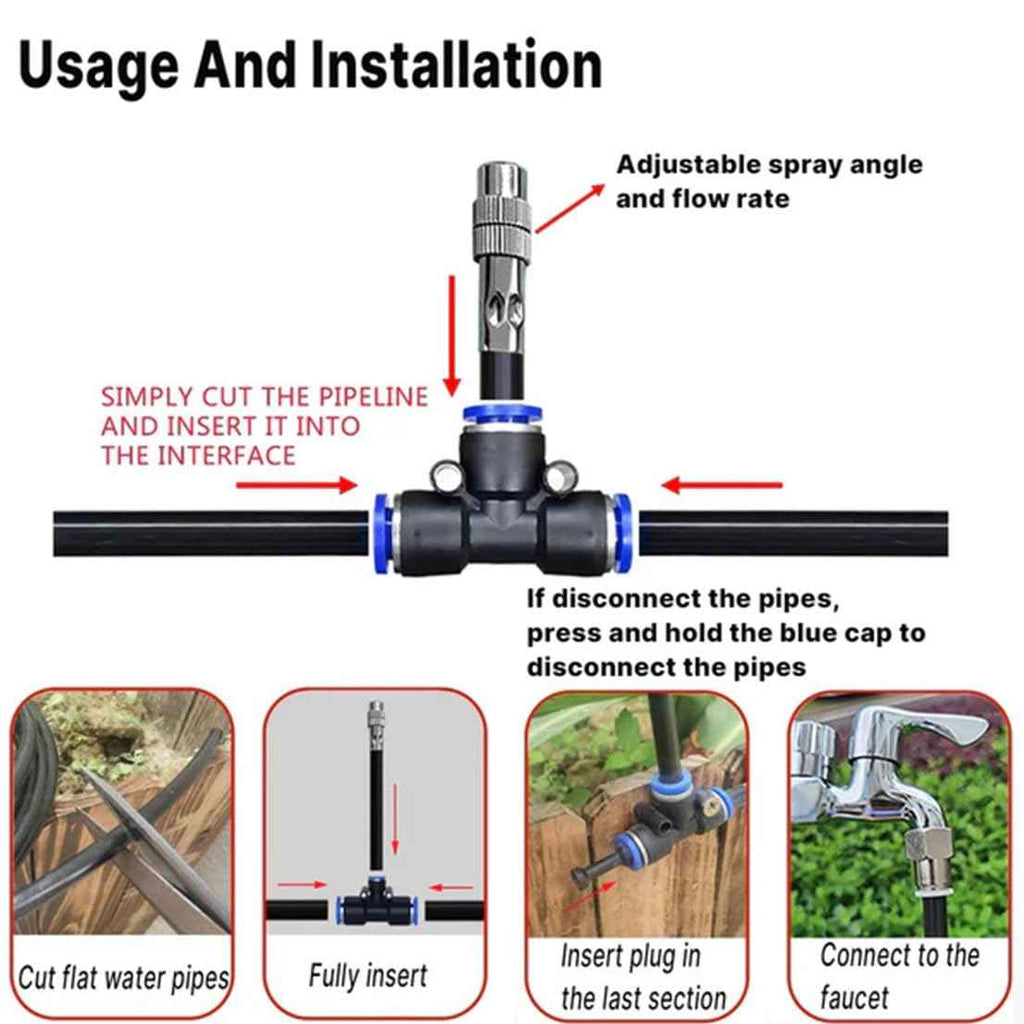 Usage And Installation

Adjustable spray angle and flow rate

SIMPLY CUT THE PIPELINE AND INSERT IT INTO THE INTERFACE

If disconnect the pipes, press and hold the blue cap to disconnect the pipes

Cut flat water pipes

Fully insert

Insert plug in the last section

Connect to the faucet