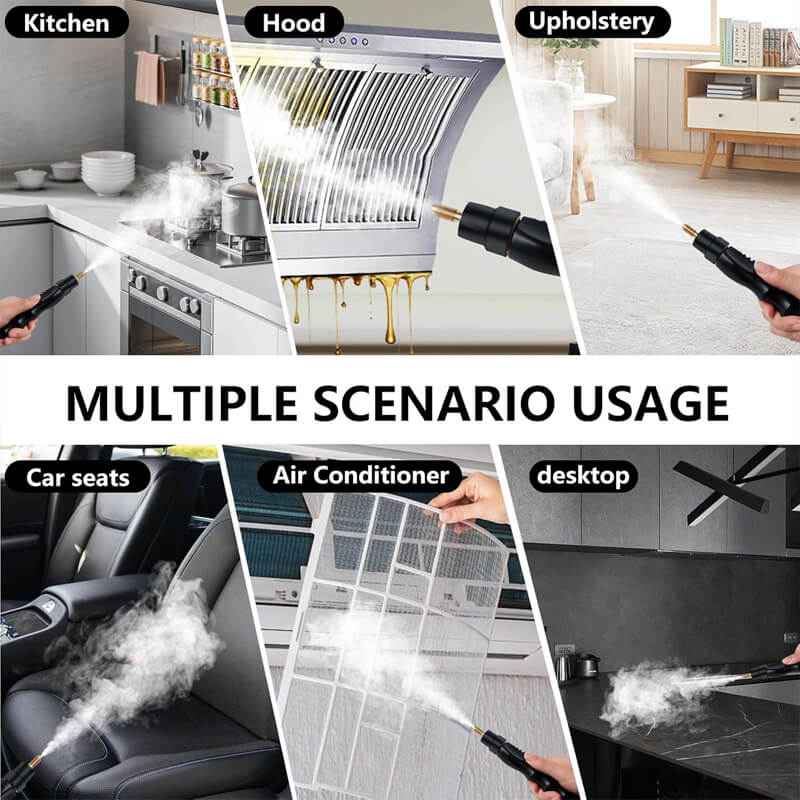 Kitchen
Hood
Upholstery

MULTIPLE SCENARIO USAGE

Car seats
Air Conditioner
desktop